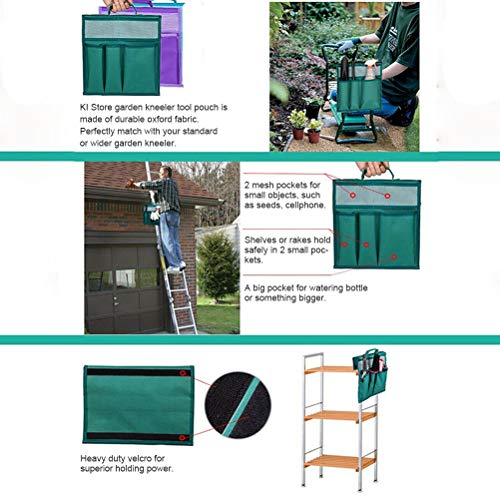 KI Store garden kneeler tool pouch is made of durable oxford fabric. Perfectly match with your standard or wider garden kneeler.

2 mesh pockets for small objects, such as seeds, cellphone.

Shelves or rakes hold safely in 2 small pockets.

A big pocket for watering bottle or something bigger.

Heavy duty velcro for superior holding power.